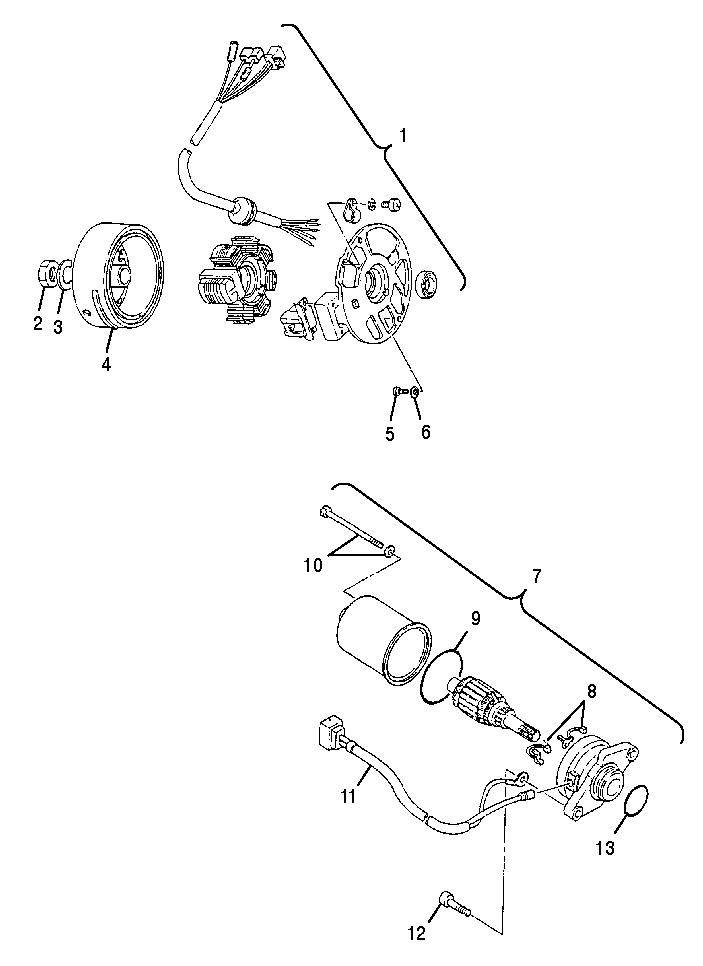 1
2
3
4
5
6
10
7
9
8
11
13
12