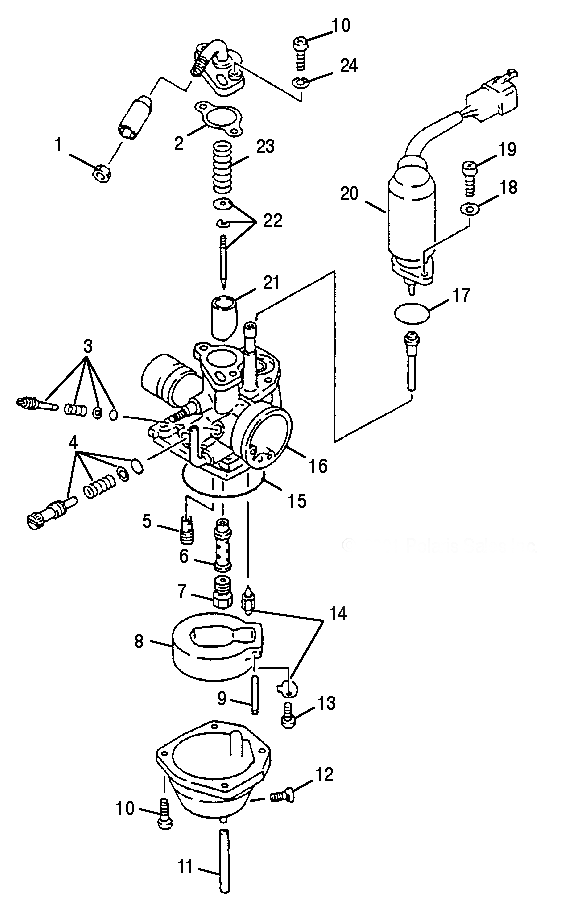 10
24
1
2
23
22
19
20
18
21
17
3
4
16
15
5
6
7
14
8
9
13
12
10
11