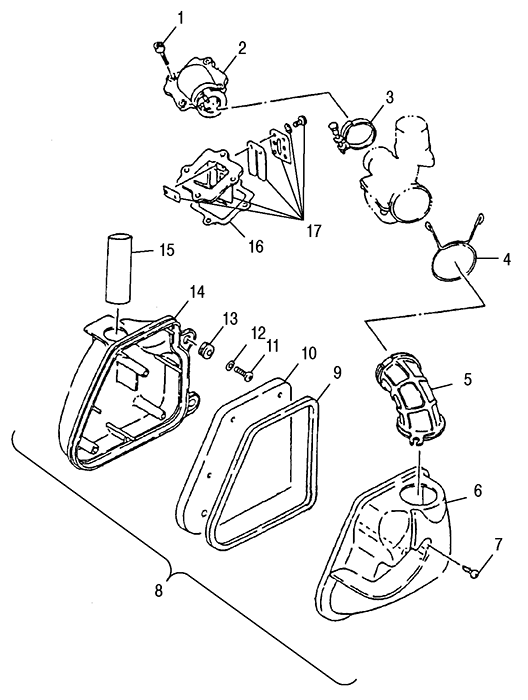 1
2
3
17
16
15
4
14
13
12
11
10
9
5
6
7
8