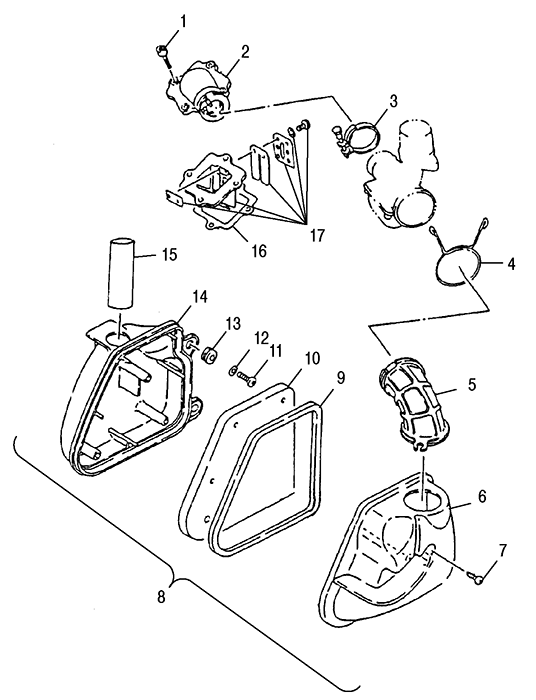 1
2
3
17
16
15
4
14
13
12
11
10
9
5
6
7
8