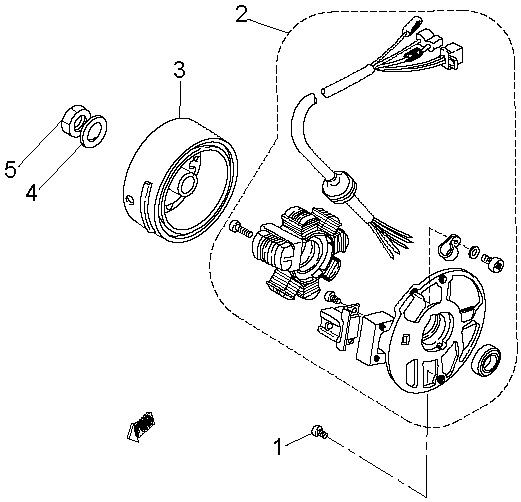 2
3
5
4
1