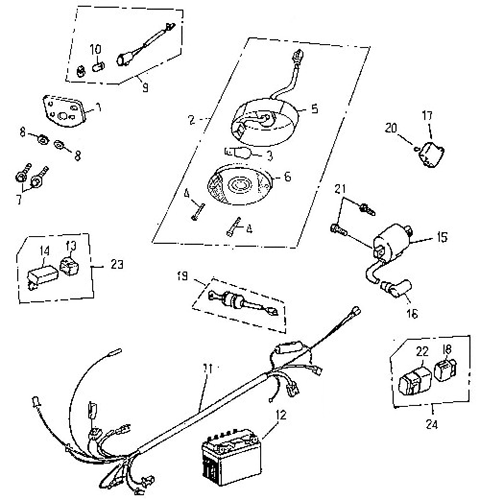 10
9
1
8
8
7
2
5
3
6
4
4
20
17
21
15
16
14
13
23
19
11
12
22
18
24