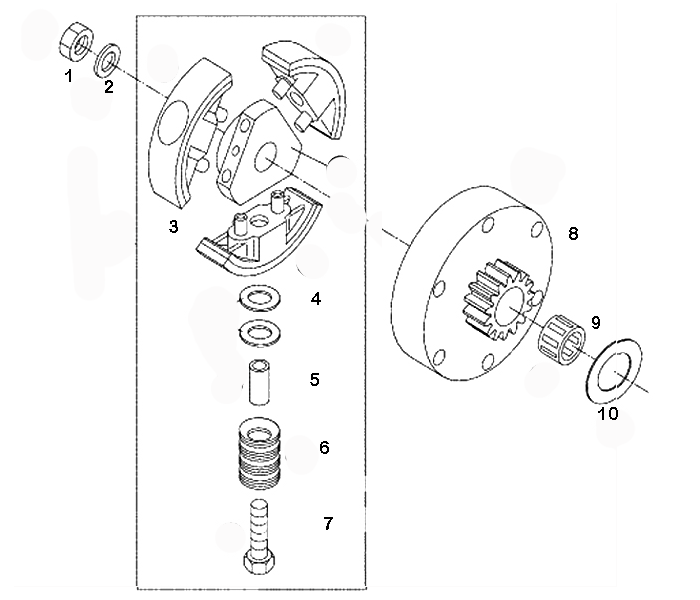 1
2
3
4
5
6
7
8
9
10