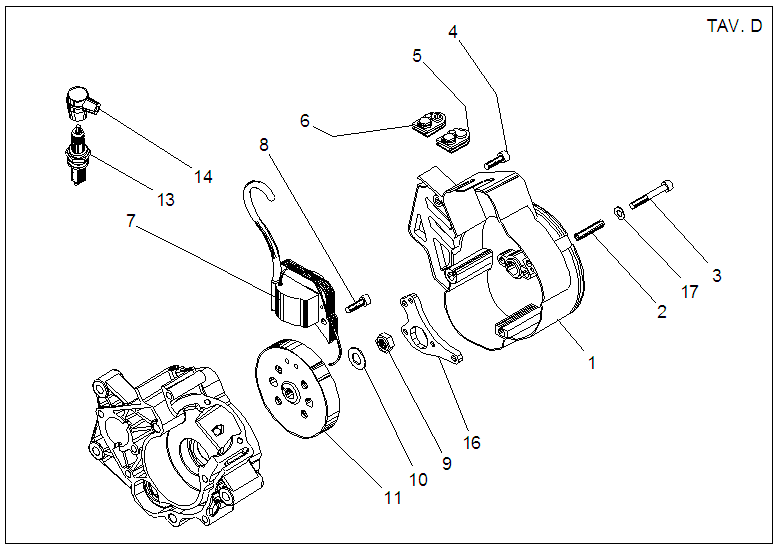 TAV. D

4
5
6
8
14
13
7
3
17
2
1
16
9
10
11