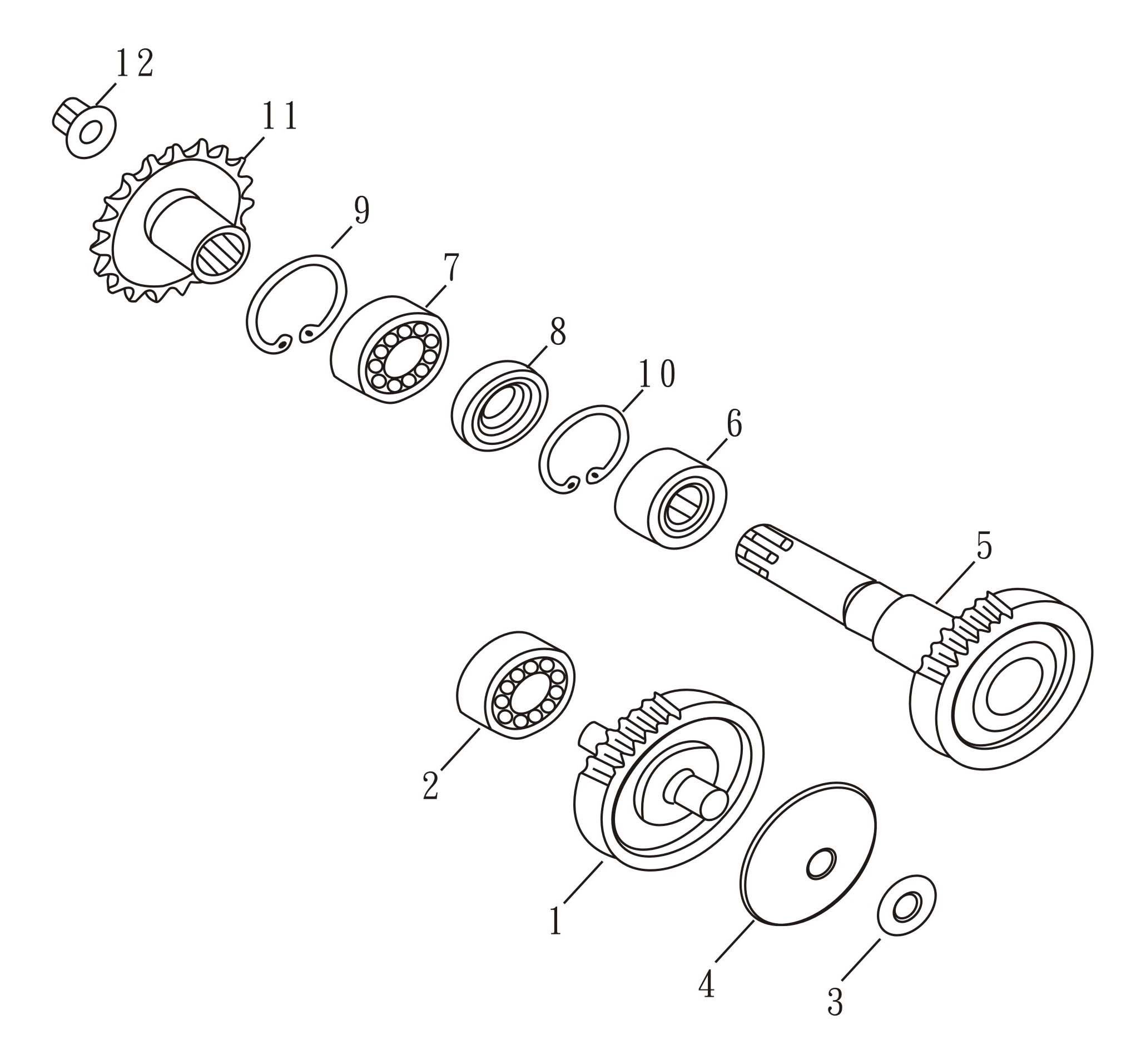 12
11
9
7
8
10
6
5
2
1
4
3