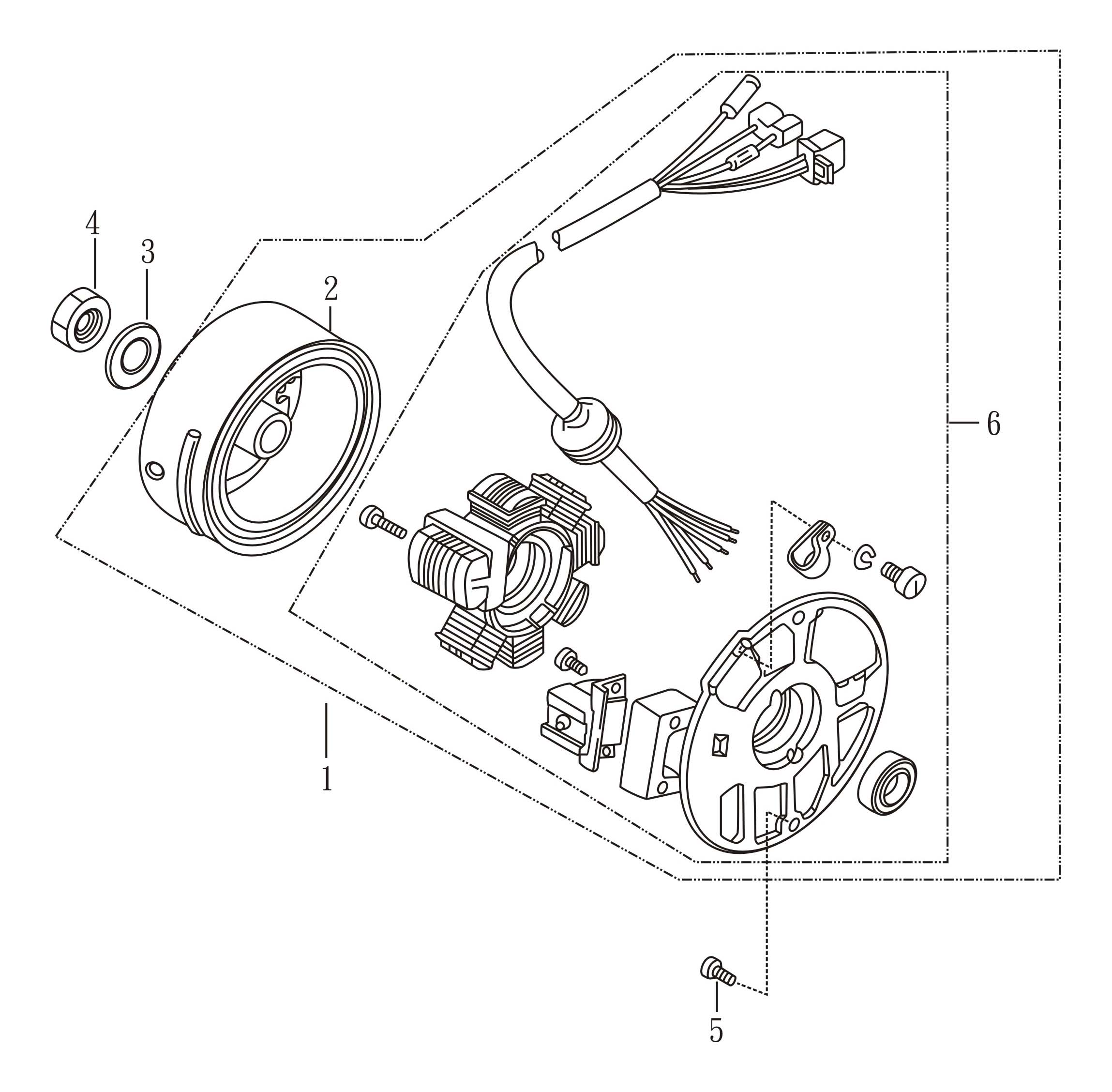 4
3
2
6
1
5