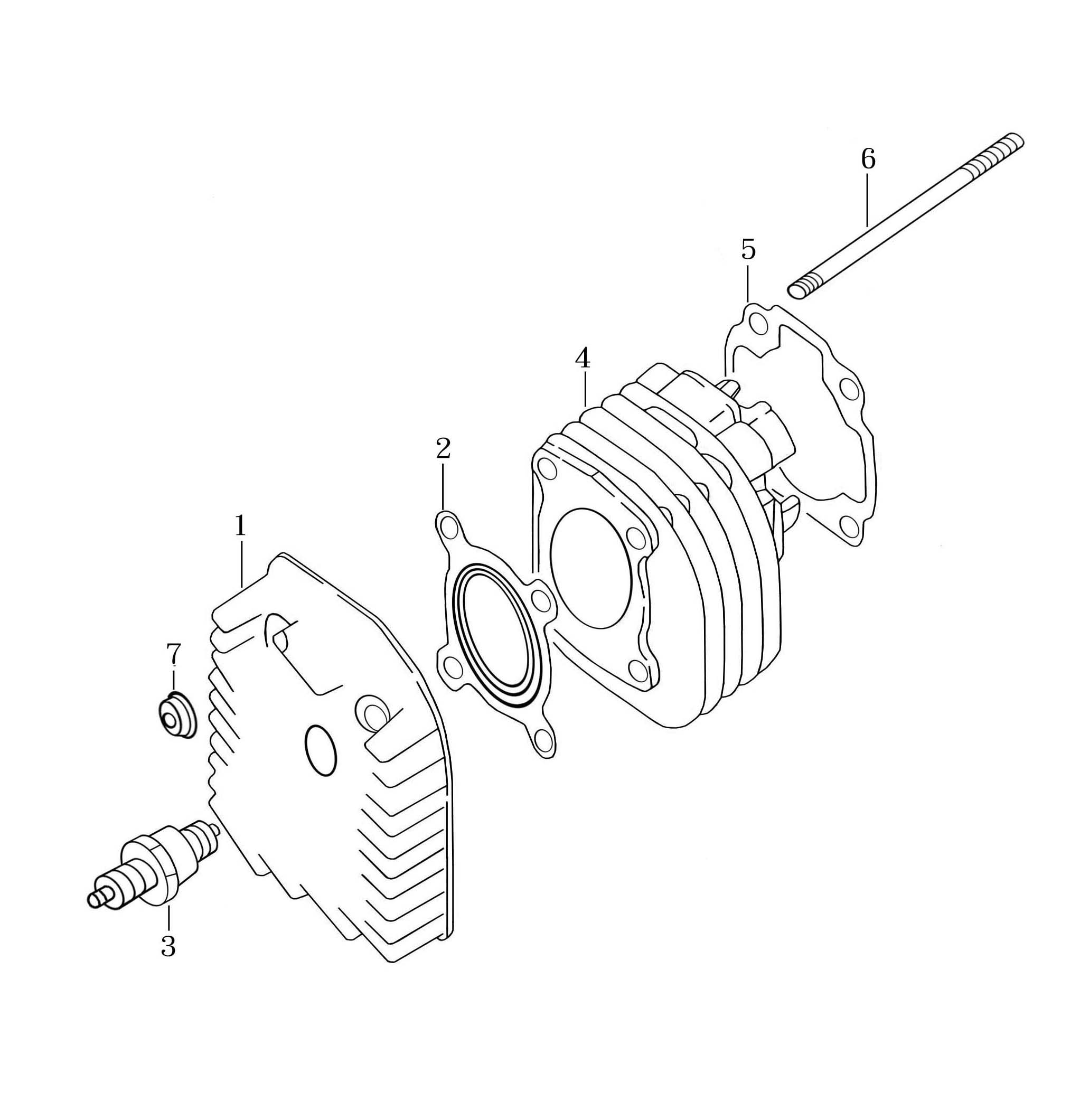 6
5
4
2
1
7
3