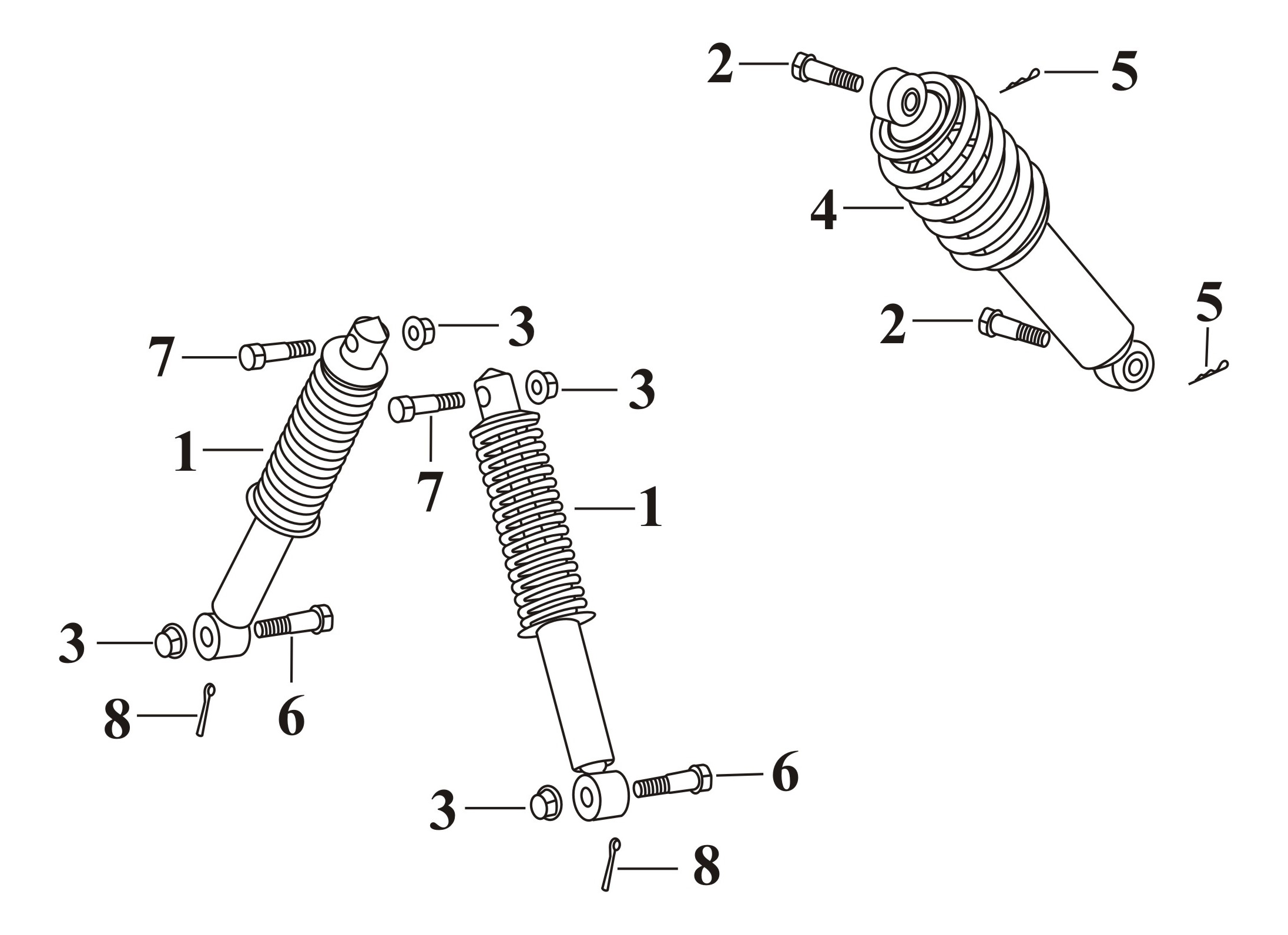 2
5
4
2
5
7
3
3
1
7
1
3
6
8
6
3
8