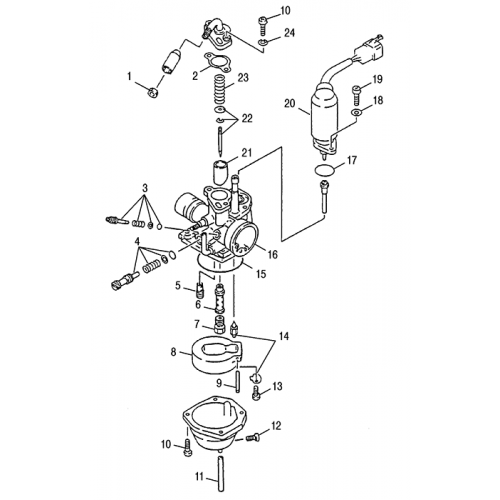 10
24
1
2
23
19
20
18
22
21
17
3
4
16
15
5
6
7
14
8
9
13
12
10
11