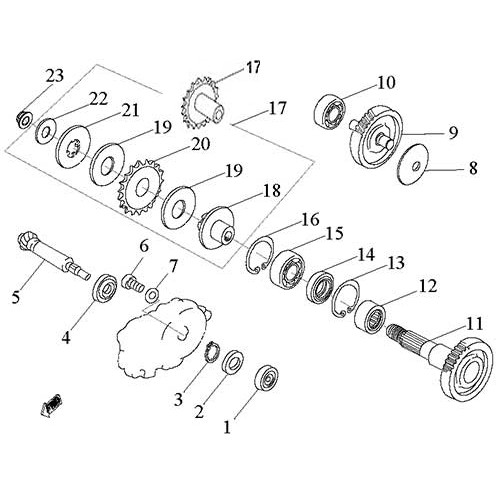 23
22
21
19
20
19
18
17
17
10
9
8
16
15
14
13
12
11
6
7
5
4
3
2
1