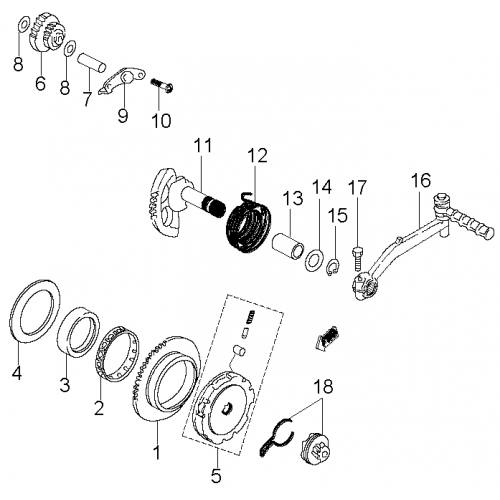 8
6
8
7
9
10
11
12
13
14
15
17
16
4
3
2
1
5
18