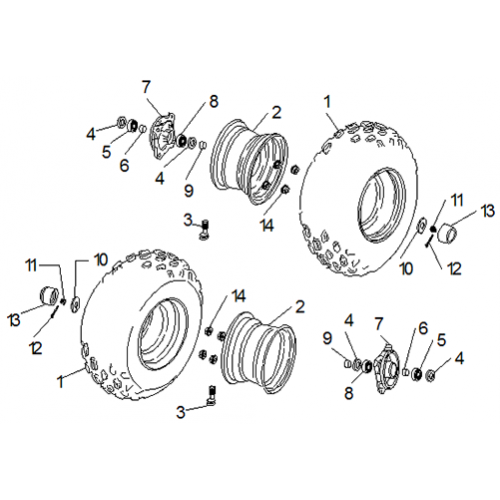 7
8
2
1
4
5
6
4
9
3
14
11
13
10
12
11
10
13
12
14
2
1
3
9
4
7
6
5
4
8