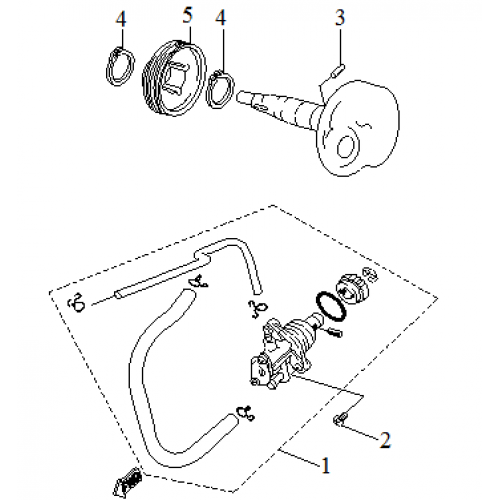 4
5
4
3
2
1