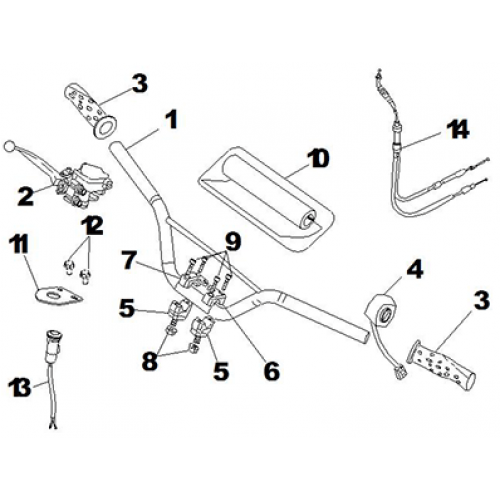 3
1
14
10
2
12
11
9
7
4
3
5
8
5
6
13