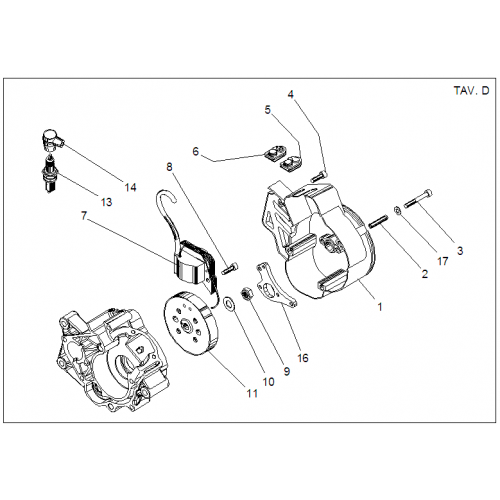 TAV. D

4

5

6

8

14

13

7

3

17

2

1

16

9

10

11