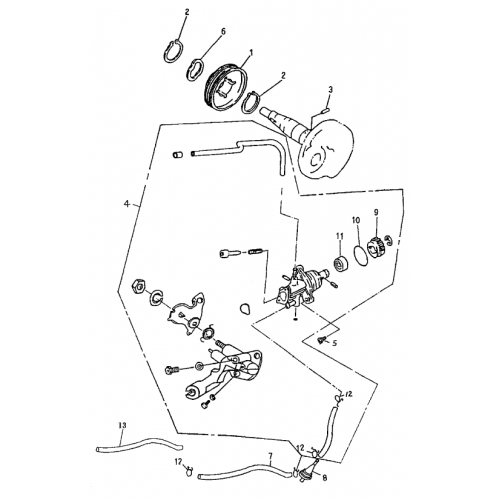 2
6
1
2
3
4
10
9
11
5
12
13
12
7
12
8