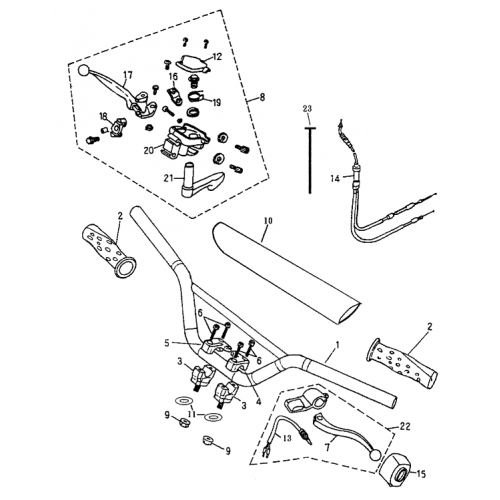 12
17
16
19
8
18
20
21
23
14
2
10
6
5
6
1
2
3
3
4
11
9
9
13
7
22
15