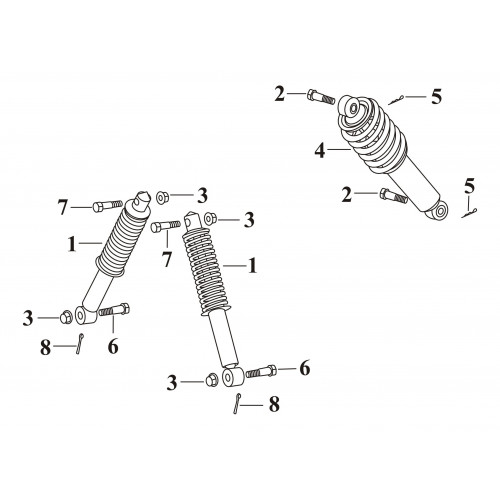 2
5
4
2
5
7
3
3
1
7
1
3
6
8
6
3
8