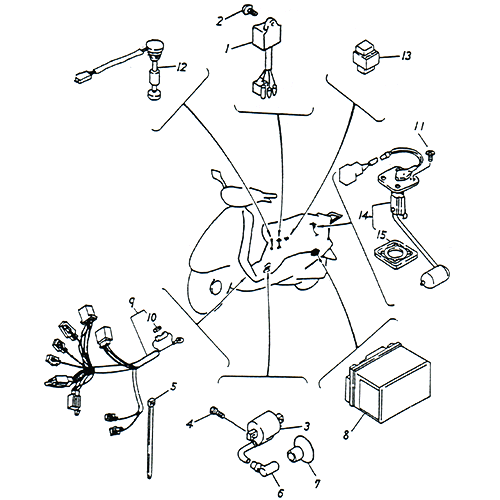 2
1
12
13
11
14
15
9
10
5
4
3
8
6
7