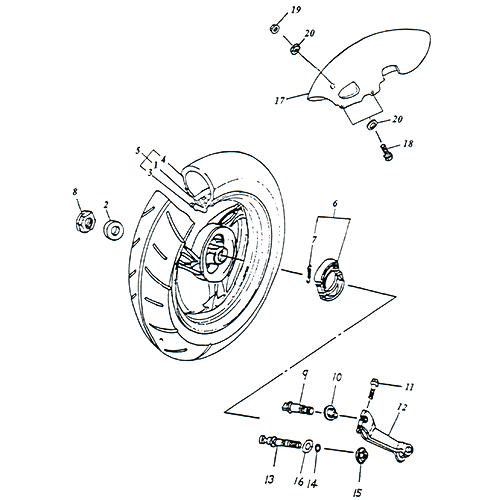 19
20
17
20
18
5
4
1
3
8
2
6
7
9
10
11
12
13
16
14
15