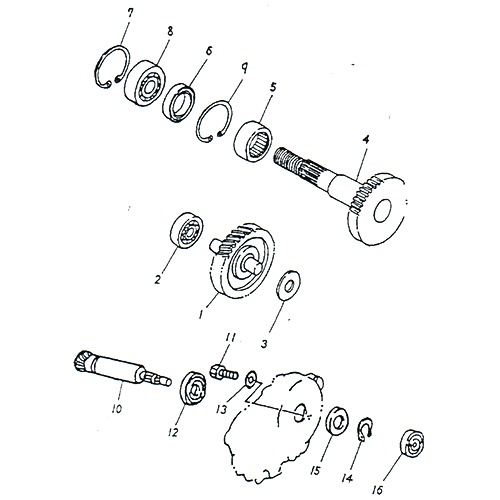 7
8
6
9
5
4
2
1
3
11
10
12
13
15
14
16