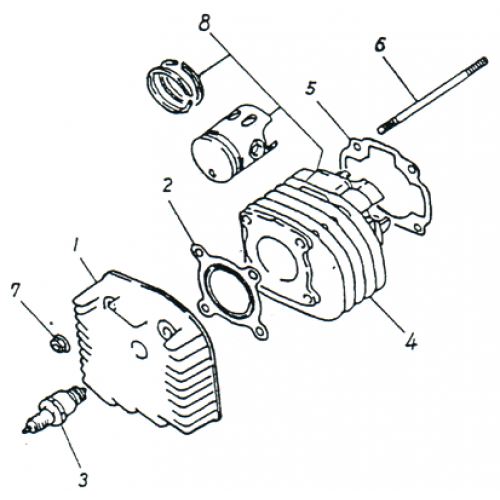 8
6
5
2
1
7
4
3